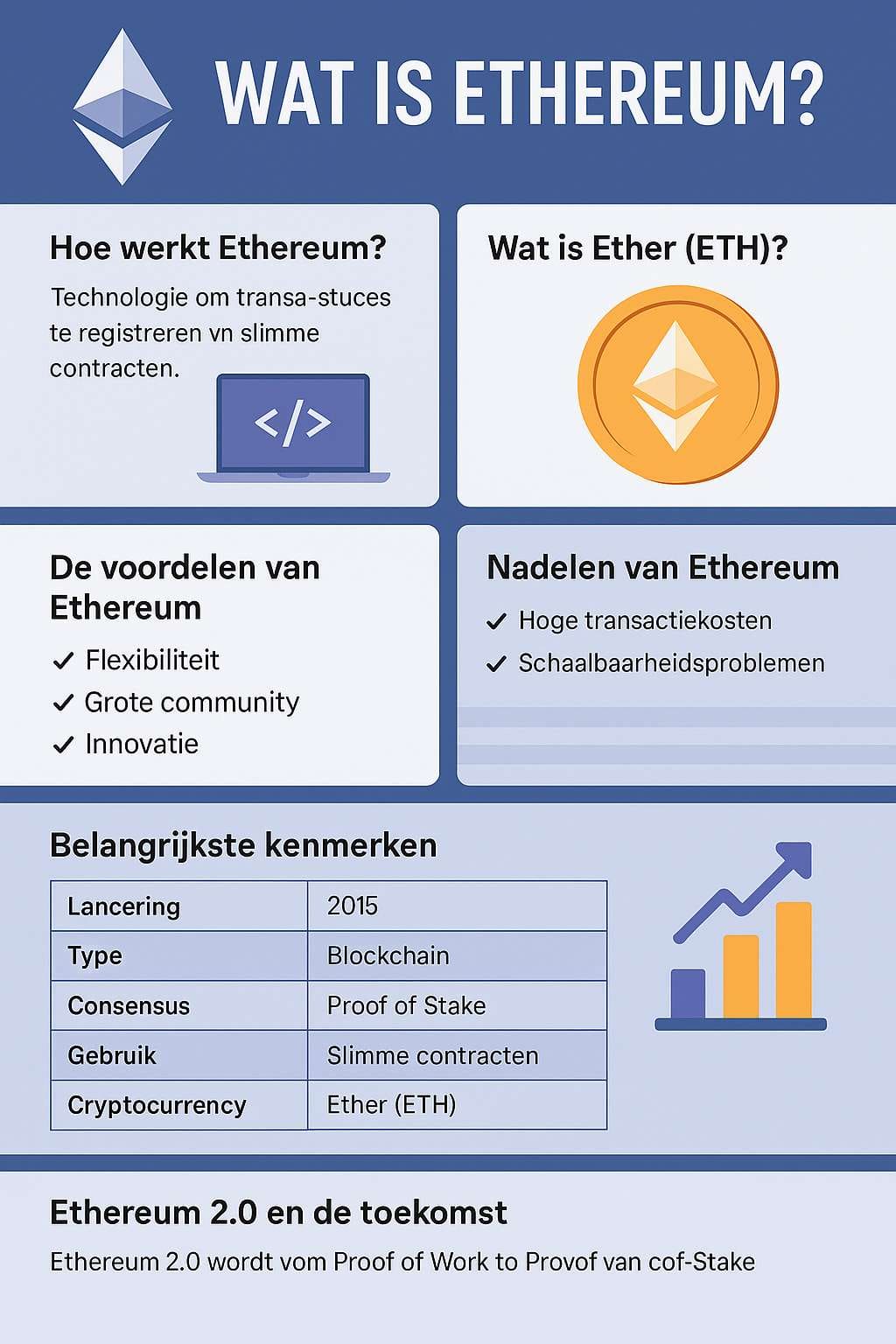 WAT IS ETHEREUM?

Hoe werkt Ethereum?

Technologie om transa-stuces te registreren vn slimme contracten.

</>

Wat is Ether (ETH)?

De voordelen van Ethereum

✓ Flexibiliteit
✓ Grote community
✓ Innovatie

Nadelen van Ethereum

✓ Hoge transactiekosten
✓ Schaalbaarheidsproblemen

Belangrijkste kenmerken

| Lancering | 2015 |
|---|---|
| Type | Blockchain |
| Consensus | Proof of Stake |
| Gebruik | Slimme contracten |
| Cryptocurrency | Ether (ETH) |

Ethereum 2.0 en de toekomst

Ethereum 2.0 wordt vom Proof of Work to Provof van cof-Stake